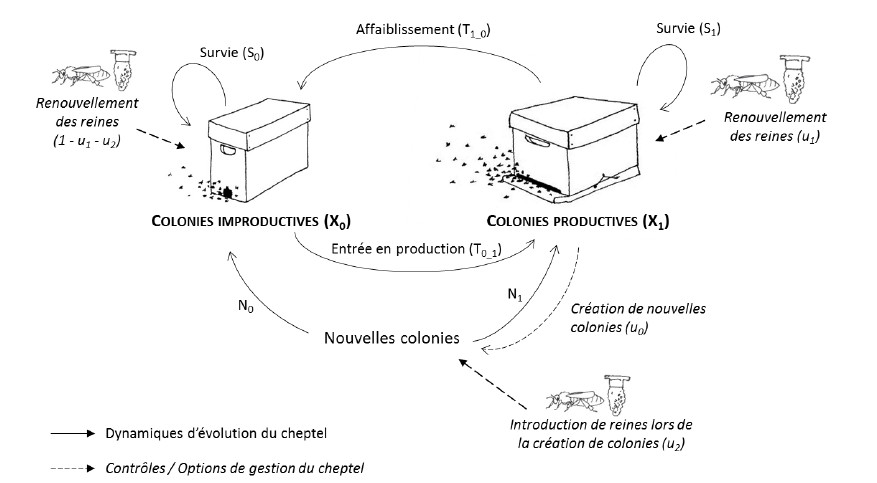 Affaiblissement ($T_{1\_0}$)

Survie ($S_0$)

Survie ($S_1$)

Renouvellement des reines ($1 - u_1 - u_2$)

Renouvellement des reines ($u_1$)

COLONIES IMPRODUCTIVES ($X_0$)

COLONIES PRODUCTIVES ($X_1$)

Entrée en production ($T_{0\_1}$)

$N_0$

$N_1$

Création de nouvelles colonies ($u_0$)

Nouvelles colonies

Introduction de reines lors de la création de colonies ($u_2$)

Dynamiques d'évolution du cheptel

Contrôles / Options de gestion du cheptel